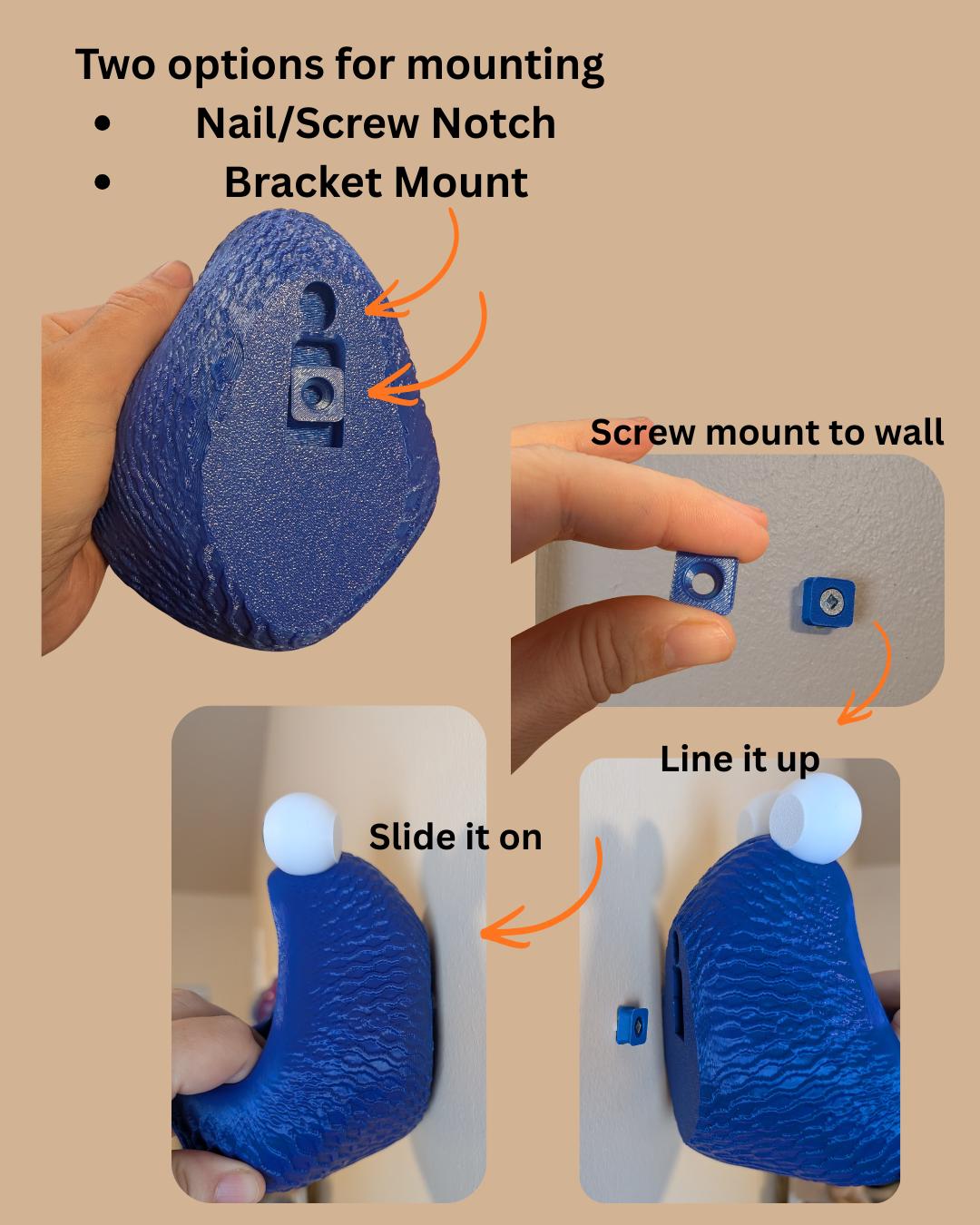 Two options for mounting
• Nail/Screw Notch
• Bracket Mount

Screw mount to wall

Line it up

Slide it on